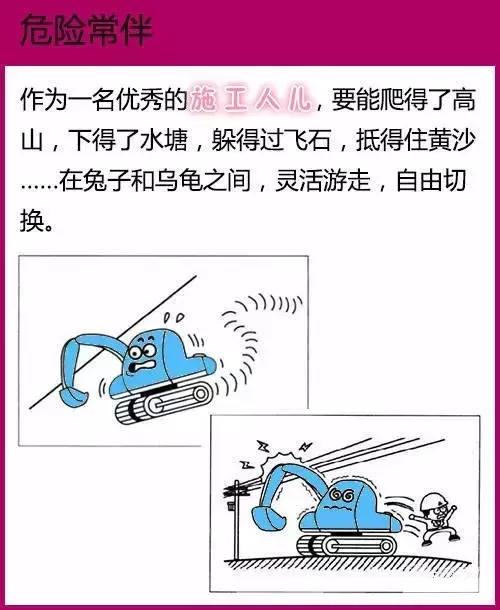 危险常伴

作为一名优秀的施工人儿，要能爬得了高山，下得了水塘，躲得过飞石，抵得住黄沙……在兔子和乌龟之间，灵活游走，自由切换。