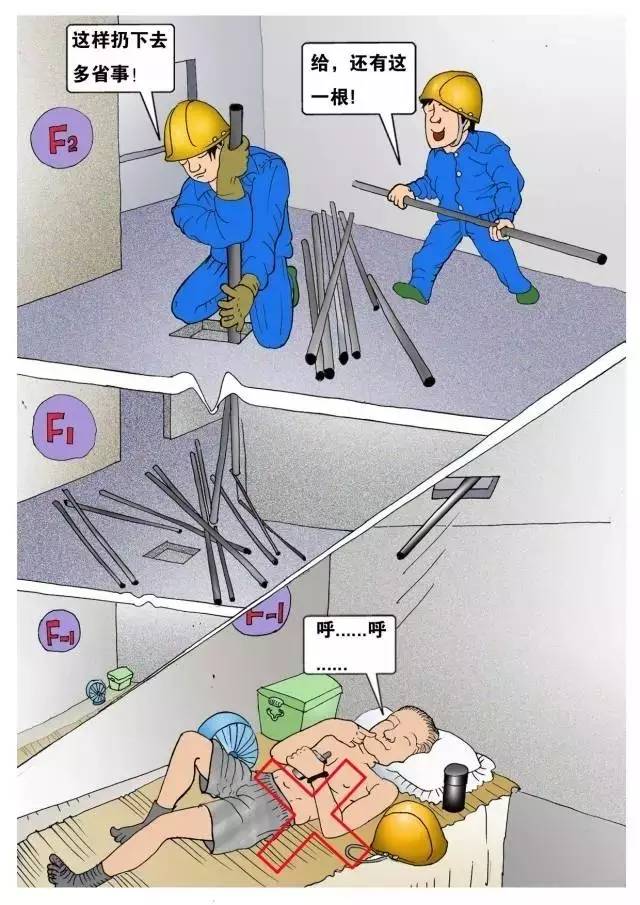 这样扔下去多省事!

给，还有这一根!

F2

F1

F-1

F-1

呼......呼......